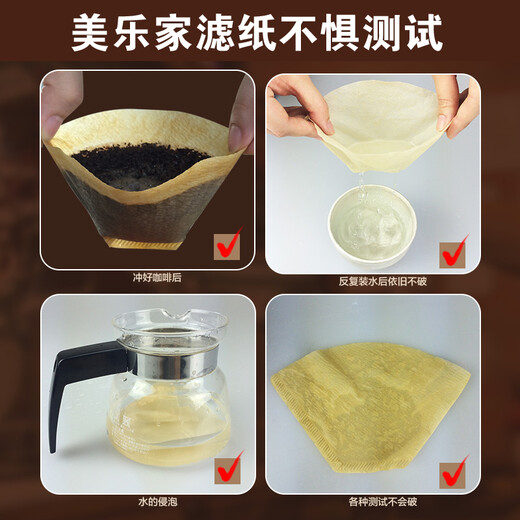 美乐家滤纸不惧测试

冲好咖啡后

反复装水后依旧不破

水的侵泡

各种测试不会破