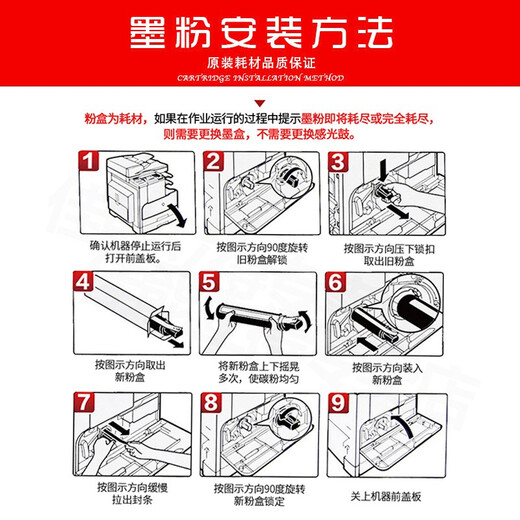 墨粉安装方法

原装耗材品质保证

CARTRIDGE INSTALLATION METHOD

粉盒为耗材，如果在作业运行的过程中提示墨粉即将耗尽或完全耗尽，则需要更换墨盒，不需要更换感光鼓。

1
确认机器停止运行后打开前盖板。

2
按图示方向90度旋转旧粉盒解锁

3
按图示方向压下锁扣取出旧粉盒

4
按图示方向取出新粉盒

5
将新粉盒上下摇晃多次，使碳粉均匀

6
按图示方向装入新粉盒

7
按图示方向缓慢拉出封条

8
按图示方向90度旋转新粉盒锁定

9
关上机器前盖板