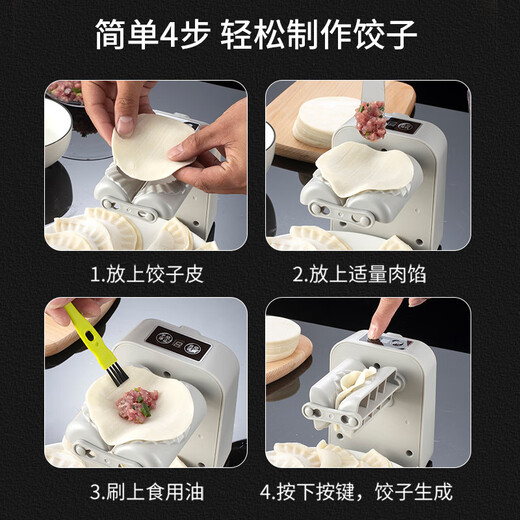 简单4步 轻松制作饺子

1.放上饺子皮

2.放上适量肉馅

3.刷上食用油

4.按下按键，饺子生成