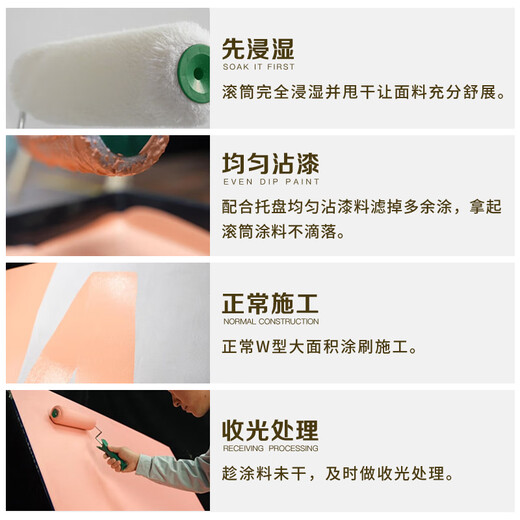 先浸湿
SOAK IT FIRST
滚筒完全浸湿并甩干让面料充分舒展。

均匀沾漆
EVEN DIP PAINT
配合托盘均匀沾漆料滤掉多余涂，拿起滚筒涂料不滴落。

正常施工
NORMAL CONSTRUCTION
正常W型大面积涂刷施工。

收光处理
RECEIVING PROCESSING
趁涂料未干，及时做收光处理。