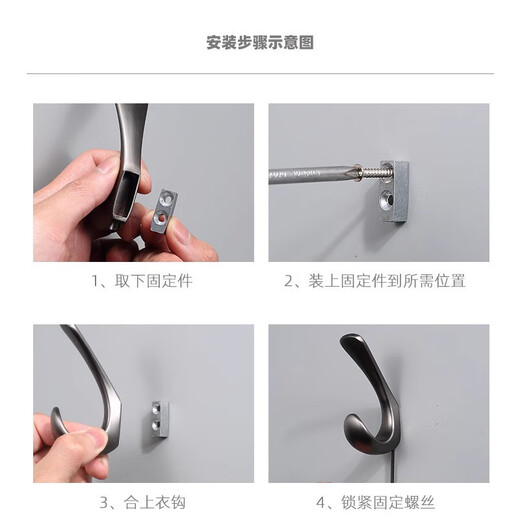 安装步骤示意图

1、取下固定件

2、装上固定件到所需位置

3、合上衣钩

4、锁紧固定螺丝