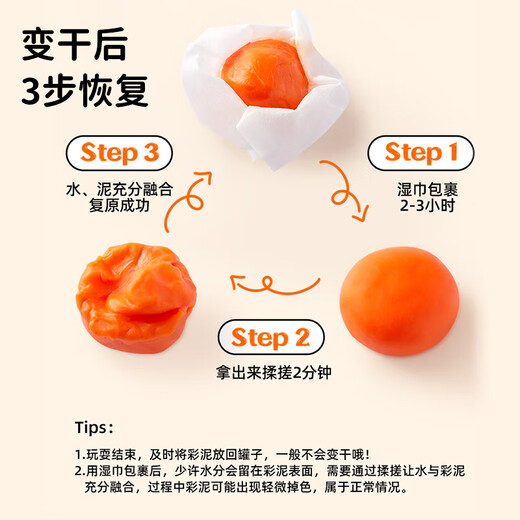 变干后
3步恢复

Step 1
湿巾包裹
2-3小时

Step 2
拿出来揉搓2分钟

Step 3
水、泥充分融合
复原成功

Tips：

1.玩耍结束，及时将彩泥放回罐子，一般不会变干哦！
2.用湿巾包裹后，少许水分会留在彩泥表面，需要通过揉搓让水与彩泥充分融合，过程中彩泥可能出现轻微掉色，属于正常情况。