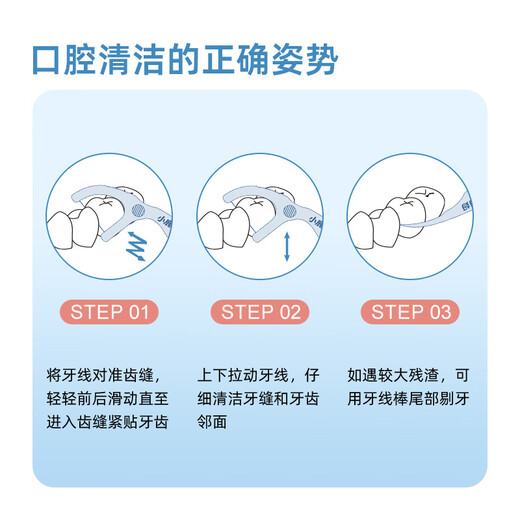 口腔清洁的正确姿势

STEP 01

将牙线对准齿缝，轻轻前后滑动直至进入齿缝紧贴牙齿

STEP 02

上下拉动牙线，仔细清洁牙缝和牙齿邻面

STEP 03

如遇较大残渣，可用牙线棒尾部剔牙