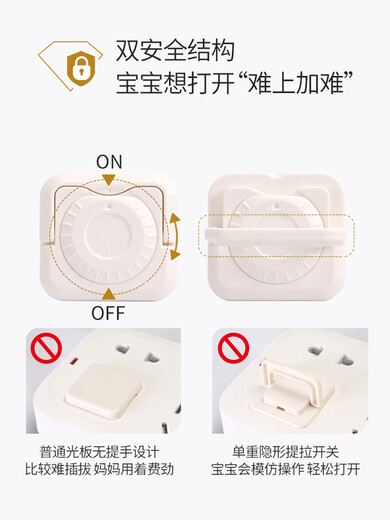 双安全结构
宝宝想打开“难上加难”

ON

OFF

普通光板无提手设计
比较难插拔 妈妈用着费劲

单重隐形提拉开关
宝宝会模仿操作 轻松打开