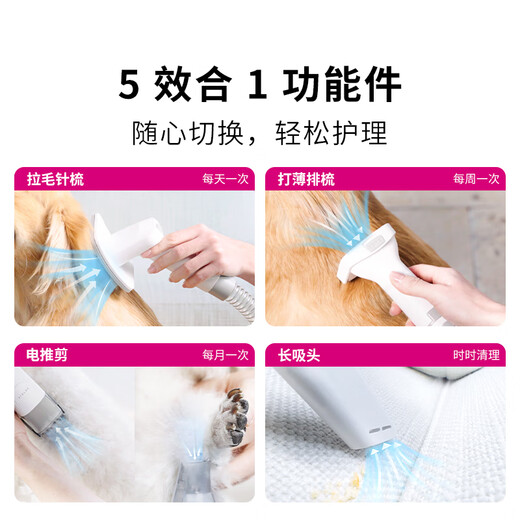 5 效合 1 功能件

随心切换，轻松护理

拉毛针梳
每天一次

打薄排梳
每周一次

电推剪
每月一次

长吸头
时时清理