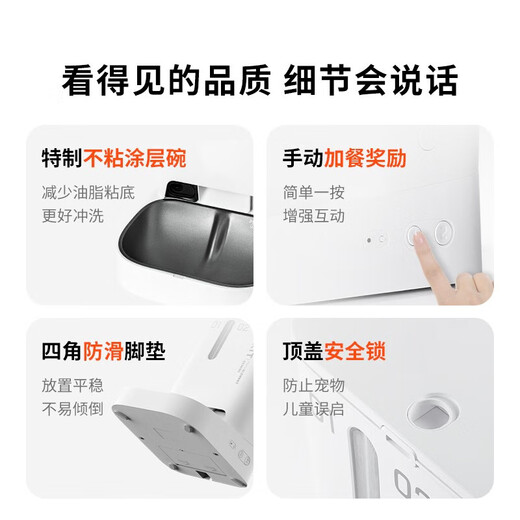 看得见的品质 细节会说话

特制不粘涂层碗

减少油脂粘底
更好冲洗

手动加餐奖励

简单一按
增强互动

四角防滑脚垫

放置平稳
不易倾倒

顶盖安全锁

防止宠物
儿童误启