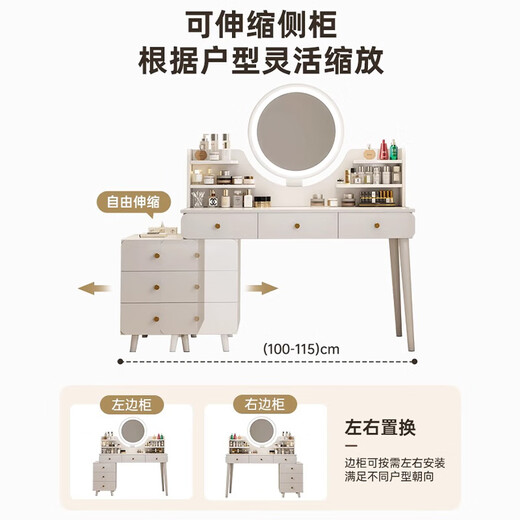 可伸缩侧柜
根据户型灵活缩放

自由伸缩

(100-115)cm

左边柜

右边柜

左右置换

边柜可按需左右安装
满足不同户型朝向