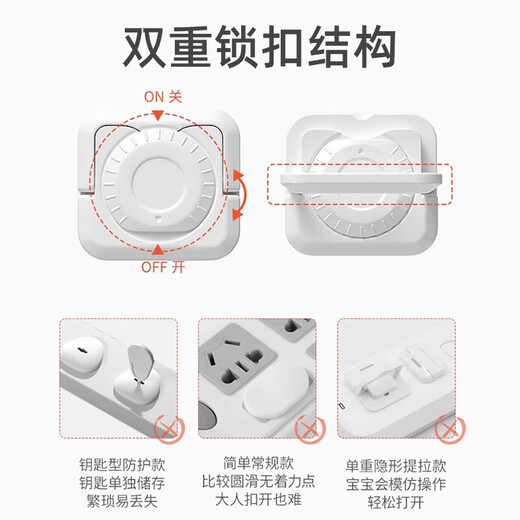 双重锁扣结构

ON 关

OFF 开

钥匙型防护款
钥匙单独储存
繁琐易丢失

简单常规款
比较圆滑无着力点
大人扣开也难

单重隐形提拉款
宝宝会模仿操作
轻松打开