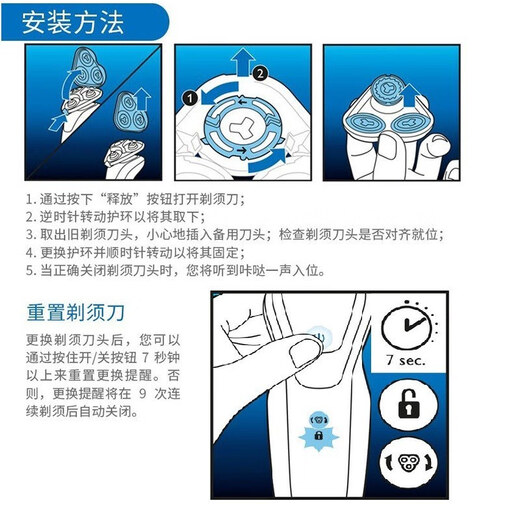 安装方法

1
2

1. 通过按下“释放”按钮打开剃须刀；
2. 逆时针转动护环以将其取下；
3. 取出旧剃须刀头，小心地插入备用刀头；检查剃须刀头是否对齐就位；
4. 更换护环并顺时针转动以将其固定；
5. 当正确关闭剃须刀头时，您将听到咔哒一声入位。

重置剃须刀

更换剃须刀头后，您可以通过按住开/关按钮 7 秒钟以上来重置更换提醒。否则，更换提醒将在 9 次连续剃须后自动关闭。

7 sec.