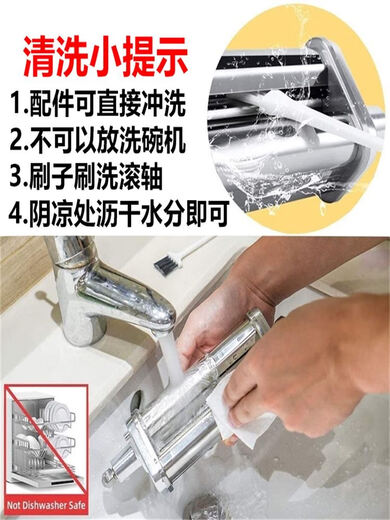 清洗小提示
1.配件可直接冲洗
2.不可以放洗碗机
3.刷子刷洗滚轴
4.阴凉处沥干水分即可

Not Dishwasher Safe