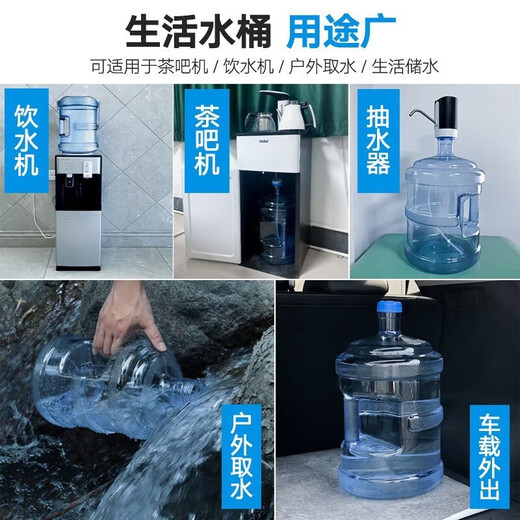 生活水桶 用途广

可适用于茶吧机 / 饮水机 / 户外取水 / 生活储水

饮水机

茶吧机

Haier

抽水器

户外取水

车载外出