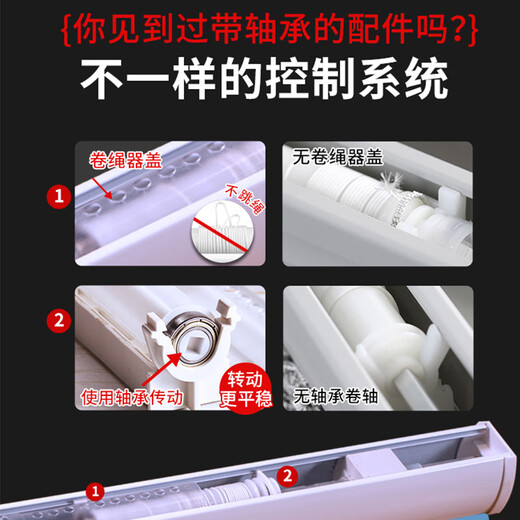 {你见到过带轴承的配件吗?}
不一样的控制系统

1
卷绳器盖
不跳绳
无卷绳器盖

2
使用轴承传动
转动更平稳
无轴承卷轴

1
2