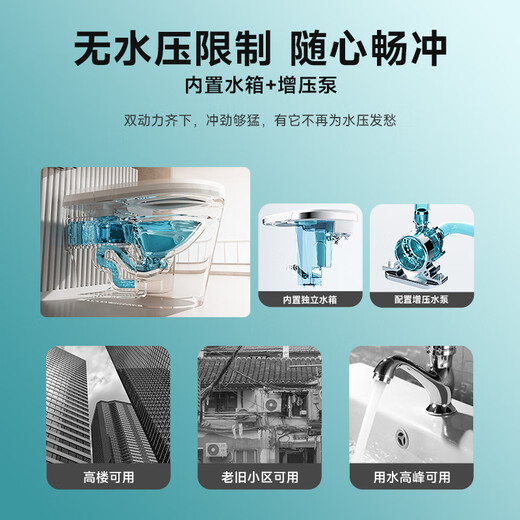 无水压限制 随心畅冲

内置水箱+增压泵

双动力齐下，冲劲够猛，有它不再为水压发愁

内置独立水箱

配置增压水泵

高楼可用

老旧小区可用

用水高峰可用