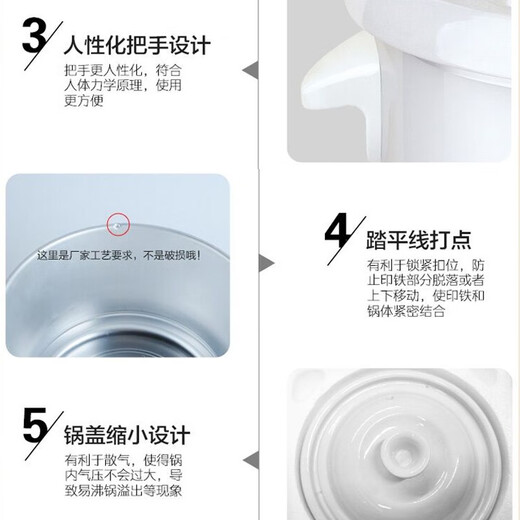 3 人性化把手设计

把手更人性化，符合人体力学原理，使用更方便

这里是厂家工艺要求，不是破损哦！

4 踏平线打点

有利于锁紧扣位，防止印铁部分脱落或者上下移动，使印铁和锅体紧密结合

5 锅盖缩小设计

有利于散气，使得锅内气压不会过大，导致易沸锅溢出等现象