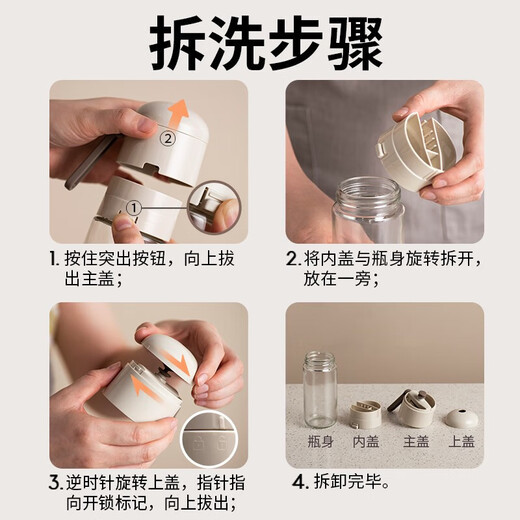 拆洗步骤

②

①

1. 按住突出按钮，向上拔出主盖；

2. 将内盖与瓶身旋转拆开，放在一旁；

3. 逆时针旋转上盖，指针指向开锁标记，向上拔出；

瓶身 内盖 主盖 上盖

4. 拆卸完毕。