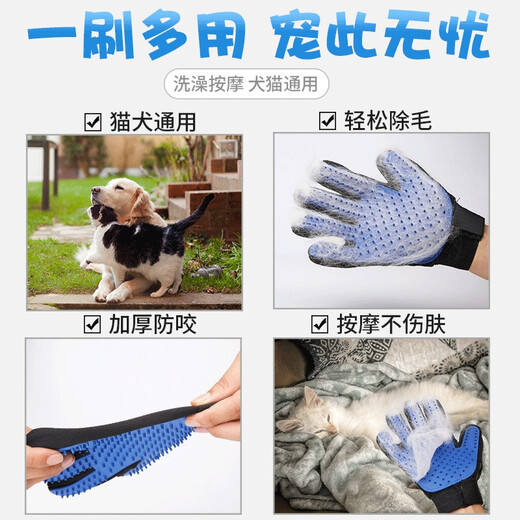 一刷多用 宠此无忧

洗澡按摩 犬猫通用

☑ 猫犬通用

☑ 轻松除毛

☑ 加厚防咬

☑ 按摩不伤肤