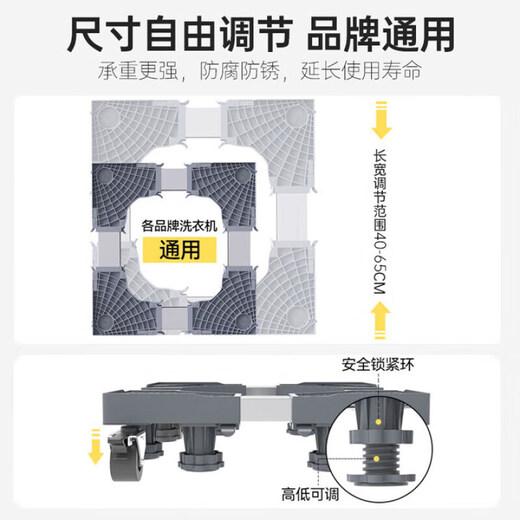 尺寸自由调节 品牌通用
承重更强，防腐防锈，延长使用寿命

各品牌洗衣机
通用

长宽调节范围40-65CM

安全锁紧环

高低可调