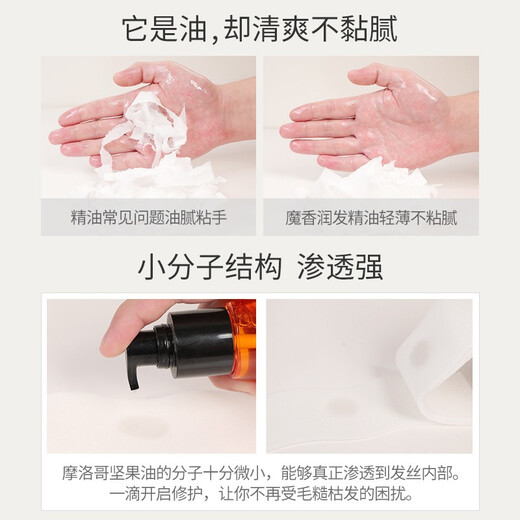 它是油,却清爽不黏腻

精油常见问题油腻粘手

魔香润发精油轻薄不粘腻

小分子结构 渗透强

摩洛哥坚果油的分子十分微小，能够真正渗透到发丝内部。一滴开启修护，让你不再受毛糙枯发的困扰。