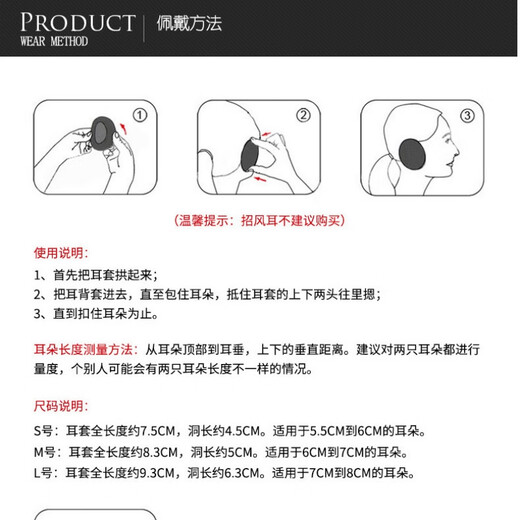 PRODUCT
WEAR METHOD
佩戴方法

①

②

③

（温馨提示：招风耳不建议购买）

使用说明：

1、首先把耳套拱起来；
2、把耳背套进去，直至包住耳朵，抵住耳套的上下两头往里摁；
3、直到扣住耳朵为止。

耳朵长度测量方法：从耳朵顶部到耳垂，上下的垂直距离。建议对两只耳朵都进行量度，个别人可能会有两只耳朵长度不一样的情况。

尺码说明：

S号：耳套全长度约7.5CM，洞长约4.5CM。适用于5.5CM到6CM的耳朵。
M号：耳套全长度约8.3CM，洞长约5CM。适用于6CM到7CM的耳朵。
L号：耳套全长度约9.3CM，洞长约6.3CM。适用于7CM到8CM的耳朵。