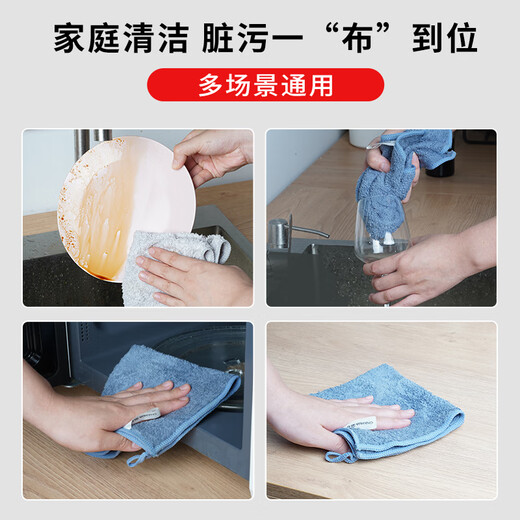 家庭清洁 脏污一“布”到位

多场景通用