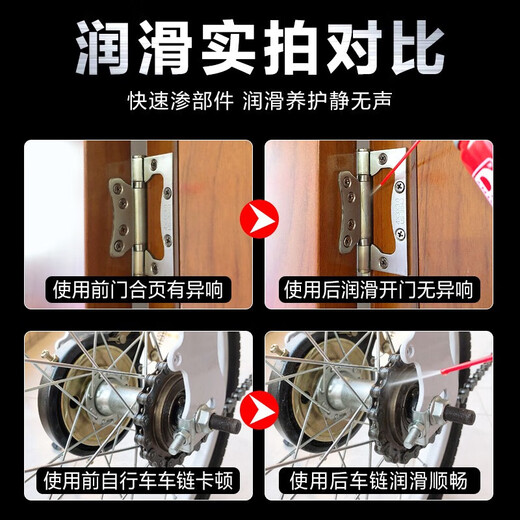 润滑实拍对比

快速渗部件 润滑养护静无声

使用前门合页有异响

使用后润滑开门无异响

使用前自行车车链卡顿

使用后车链润滑顺畅