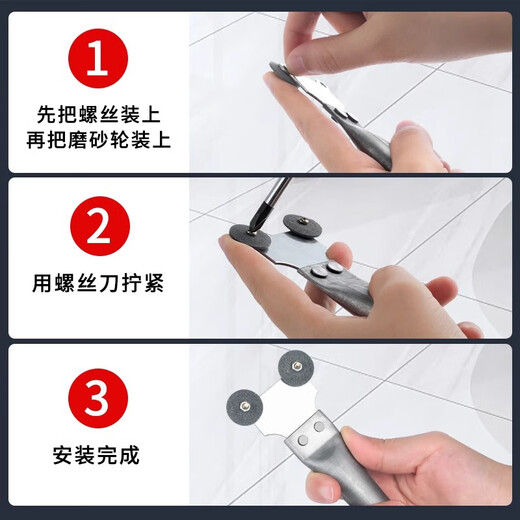 1

先把螺丝装上
再把磨砂轮装上

2

用螺丝刀拧紧

3

安装完成