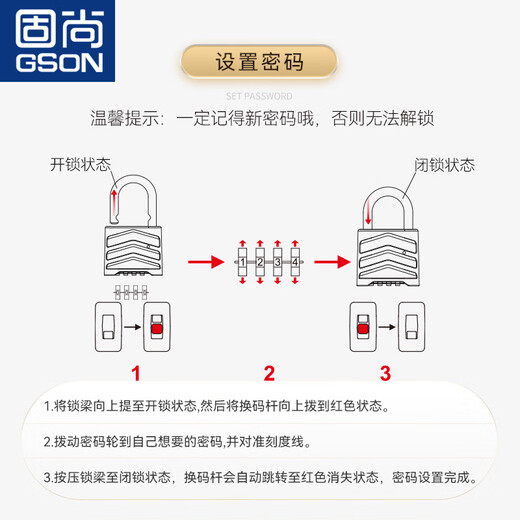 固尚
GSON

设置密码

SET PASSWORD

温馨提示：一定记得新密码哦，否则无法解锁

开锁状态

闭锁状态

1 2 3 4

1

2

3

1.将锁梁向上提至开锁状态,然后将换码杆向上拨到红色状态。

2.拨动密码轮到自己想要的密码,并对准刻度线。

3.按压锁梁至闭锁状态，换码杆会自动跳转至红色消失状态，密码设置完成。