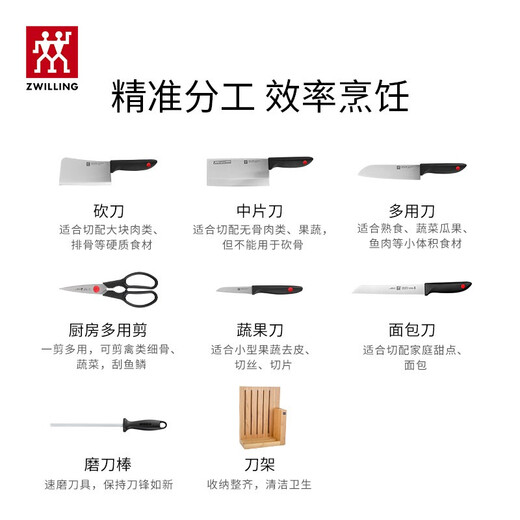 ZWILLING

精准分工 效率烹饪

砍刀
适合切配大块肉类、排骨等硬质食材

中片刀
适合切配无骨肉类、果蔬，但不能用于砍骨

多用刀
适合熟食、蔬菜瓜果、鱼肉等小体积食材

厨房多用剪
一剪多用，可剪禽类细骨、蔬菜，刮鱼鳞

蔬果刀
适合小型果蔬去皮、切丝、切片

面包刀
适合切配家庭甜点、面包

磨刀棒
速磨刀具，保持刀锋如新

刀架
收纳整齐，清洁卫生