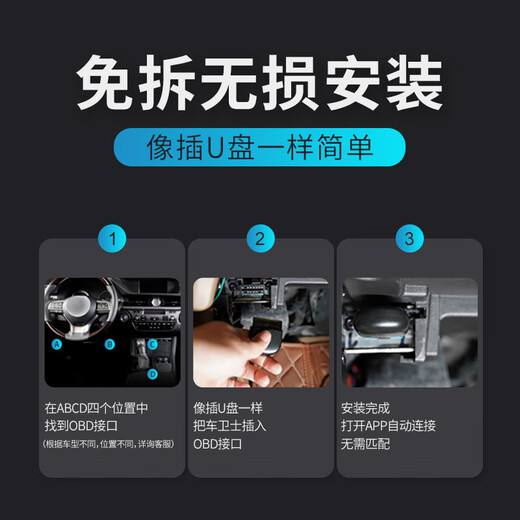 免拆无损安装

像插U盘一样简单

1

A B C D

在ABCD四个位置中
找到OBD接口
(根据车型不同，位置不同，详询客服)

2

像插U盘一样
把车卫士插入
OBD接口

3

安装完成
打开APP自动连接
无需匹配