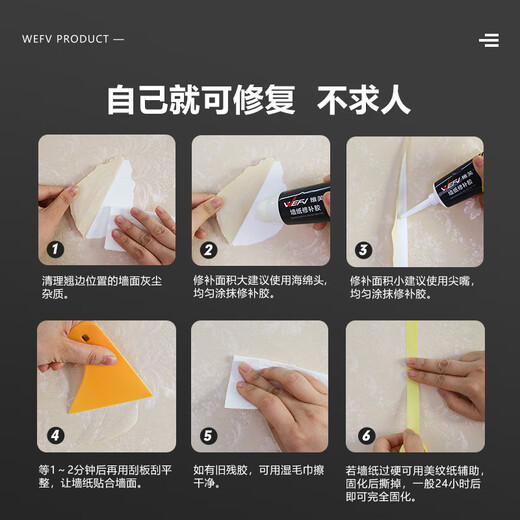 WEFV PRODUCT —

自己就可修复 不求人

WEFV 维芙
墙纸修补胶

WEFV 维芙
墙纸修补胶

1
清理翘边位置的墙面灰尘杂质。

2
修补面积大建议使用海绵头，均匀涂抹修补胶。

3
修补面积小建议使用尖嘴，均匀涂抹修补胶。

4
等1～2分钟后再用刮板刮平整，让墙纸贴合墙面。

5
如有旧残胶，可用湿毛巾擦干净。

6
若墙纸过硬可用美纹纸辅助，固化后撕掉，一般24小时后即可完全固化。