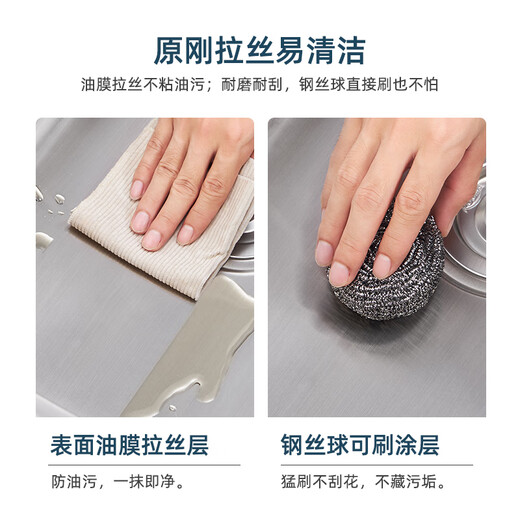 原刚拉丝易清洁

油膜拉丝不粘油污；耐磨耐刮，钢丝球直接刷也不怕

表面油膜拉丝层

防油污，一抹即净。

钢丝球可刷涂层

猛刷不刮花，不藏污垢。