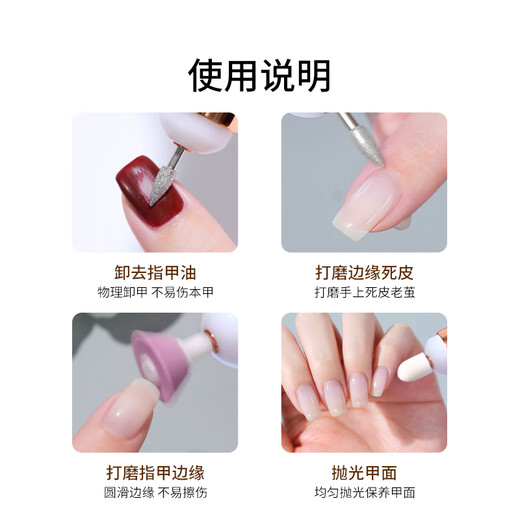 使用说明

卸去指甲油
物理卸甲 不易伤本甲

打磨边缘死皮
打磨手上死皮老茧

打磨指甲边缘
圆滑边缘 不易擦伤

抛光甲面
均匀抛光保养甲面