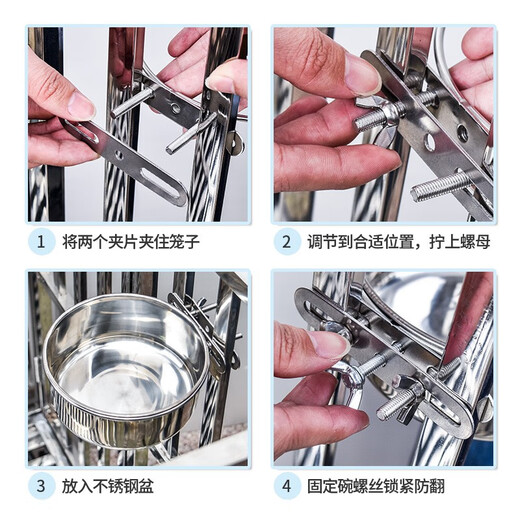 1 将两个夹片夹住笼子

2 调节到合适位置，拧上螺母

3 放入不锈钢盆

4 固定碗螺丝锁紧防翻