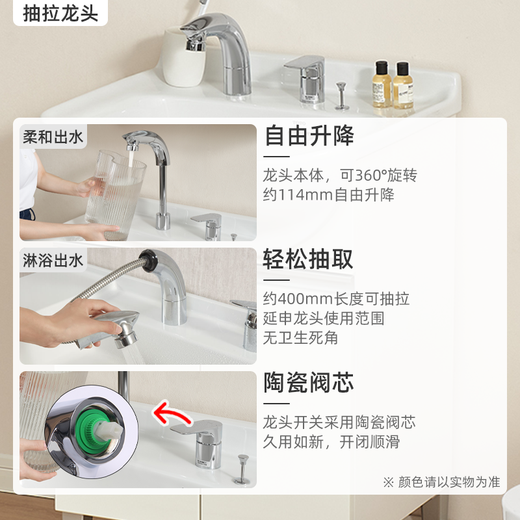 抽拉龙头

柔和出水

自由升降

龙头本体，可360°旋转
约114mm自由升降

淋浴出水

轻松抽取

约400mm长度可抽拉
延申龙头使用范围
无卫生死角

陶瓷阀芯

龙头开关采用陶瓷阀芯
久用如新，开闭顺滑

※ 颜色请以实物为准