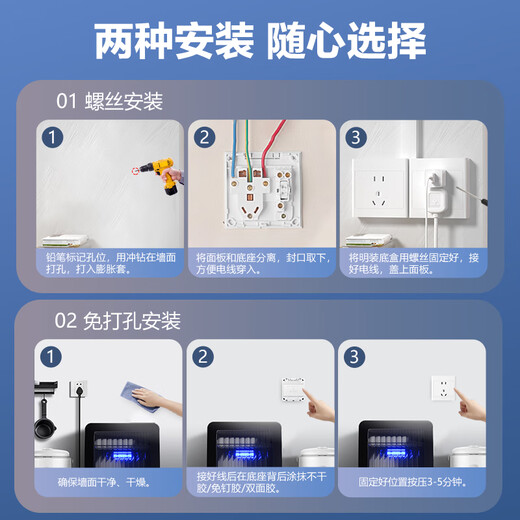 两种安装 随心选择

01 螺丝安装

1

铅笔标记孔位，用冲钻在墙面打孔，打入膨胀套。

2

将面板和底座分离，封口取下，方便电线穿入。

3

将明装底盒用螺丝固定好，接好电线，盖上面板。

02 免打孔安装

1

确保墙面干净、干燥。

2

接好线后在底座背后涂抹不干胶/免钉胶/双面胶。

3

固定好位置按压3-5分钟。