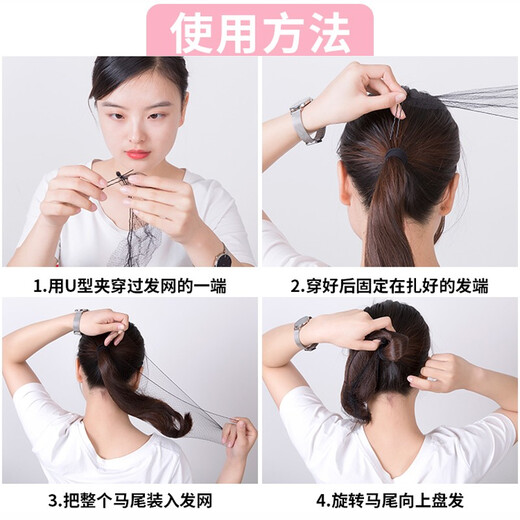 使用方法

1.用U型夹穿过发网的一端

2.穿好后固定在扎好的发端

3.把整个马尾装入发网

4.旋转马尾向上盘发