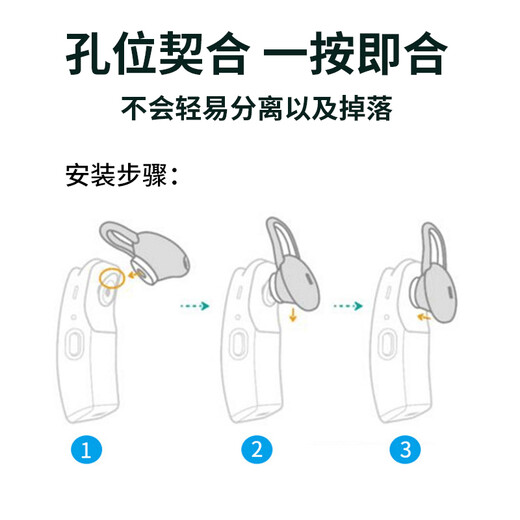 孔位契合 一按即合

不会轻易分离以及掉落

安装步骤：

1

2

3