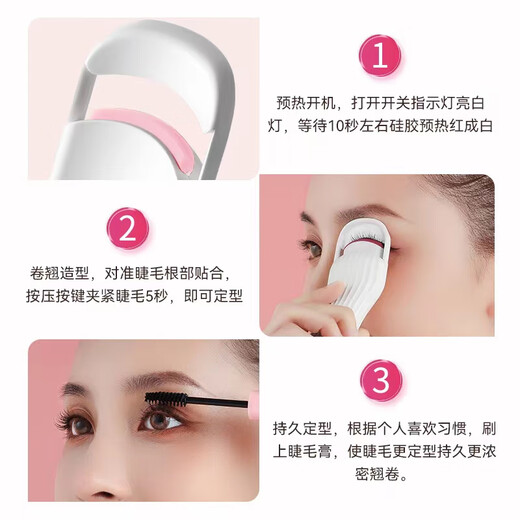 1

预热开机，打开开关指示灯亮白灯，等待10秒左右硅胶预热红成白

2

卷翘造型，对准睫毛根部贴合，按压按键夹紧睫毛5秒，即可定型

3

持久定型，根据个人喜欢习惯，刷上睫毛膏，使睫毛更定型持久更浓密翘卷。