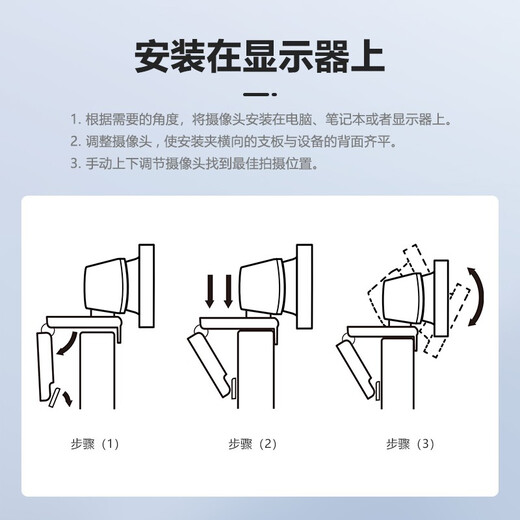 安装在显示器上

1. 根据需要的角度，将摄像头安装在电脑、笔记本或者显示器上。
2. 调整摄像头，使安装夹横向的支板与设备的背面齐平。
3. 手动上下调节摄像头找到最佳拍摄位置。

步骤（1）

步骤（2）

步骤（3）