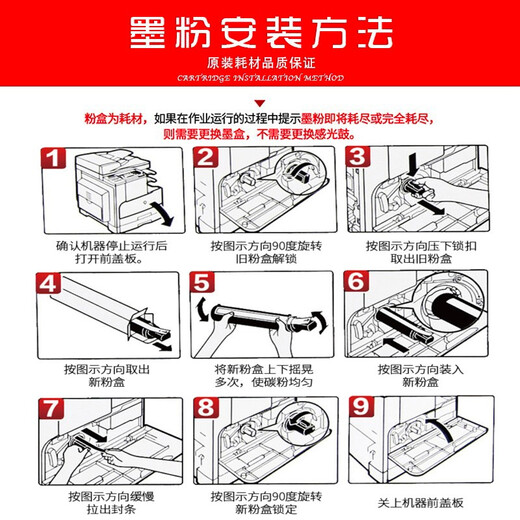 墨粉安装方法

原装耗材品质保证

CARTRIDGE INSTALLATION METHOD

粉盒为耗材，如果在作业运行的过程中提示墨粉即将耗尽或完全耗尽，则需要更换墨盒，不需要更换感光鼓。

1
确认机器停止运行后打开前盖板。

2
按图示方向90度旋转旧粉盒解锁

3
按图示方向压下锁扣取出旧粉盒

4
按图示方向取出新粉盒

5
将新粉盒上下摇晃多次，使碳粉均匀

6
按图示方向装入新粉盒

7
按图示方向缓慢拉出封条

8
按图示方向90度旋转新粉盒锁定

9
关上机器前盖板