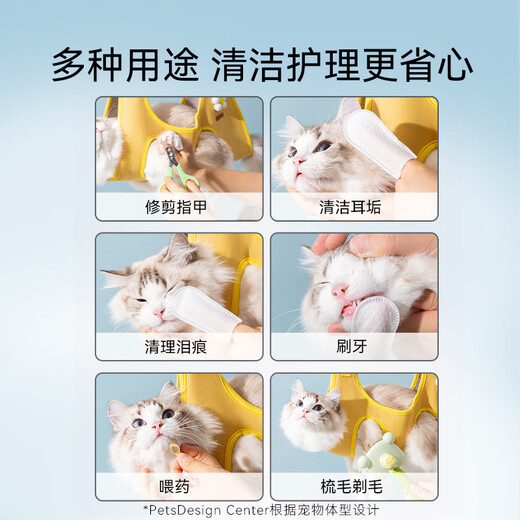 多种用途 清洁护理更省心

修剪指甲

清洁耳垢

清理泪痕

刷牙

喂药

梳毛剃毛

*PetsDesign Center根据宠物体型设计