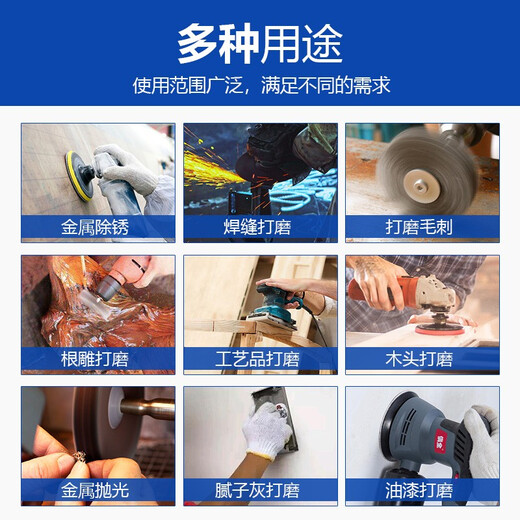 多种用途
使用范围广泛，满足不同的需求

金属除锈

焊缝打磨

打磨毛刺

根雕打磨

工艺品打磨

木头打磨

金属抛光

腻子灰打磨

油漆打磨