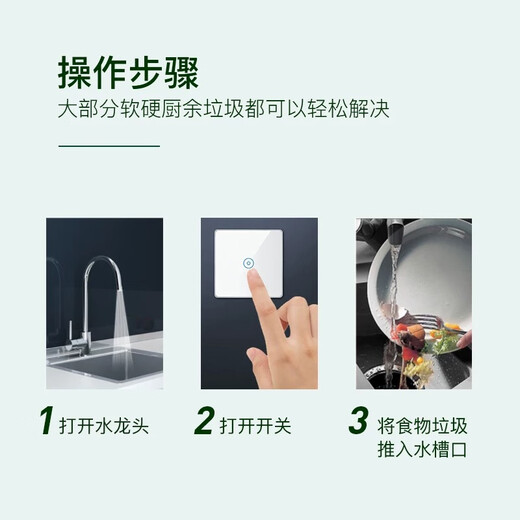 操作步骤

大部分软硬厨余垃圾都可以轻松解决

1 打开水龙头

2 打开开关

3 将食物垃圾推入水槽口