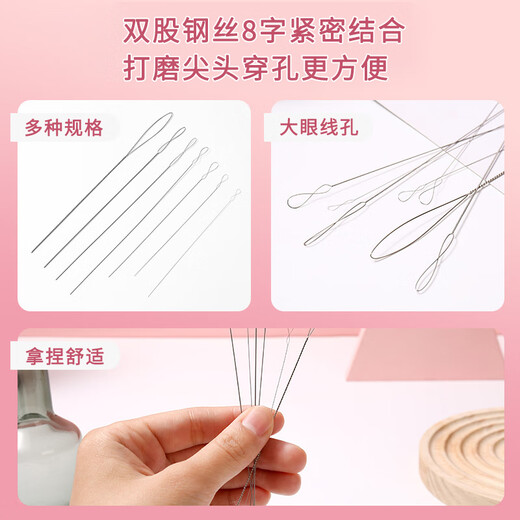 双股钢丝8字紧密结合
打磨尖头穿孔更方便

多种规格

大眼线孔

拿捏舒适