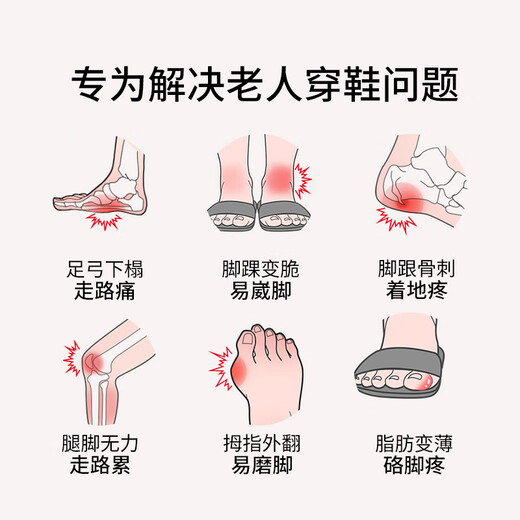 专为解决老人穿鞋问题

足弓下榻
走路痛

脚踝变脆
易崴脚

脚跟骨刺
着地疼

腿脚无力
走路累

拇指外翻
易磨脚

脂肪变薄
硌脚疼