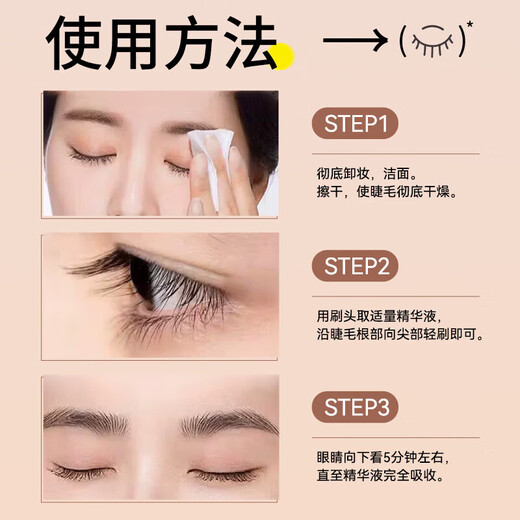 使用方法

STEP1

彻底卸妆，洁面。
擦干，使睫毛彻底干燥。

STEP2

用刷头取适量精华液，
沿睫毛根部向尖部轻刷即可。

STEP3

眼睛向下看5分钟左右，
直至精华液完全吸收。