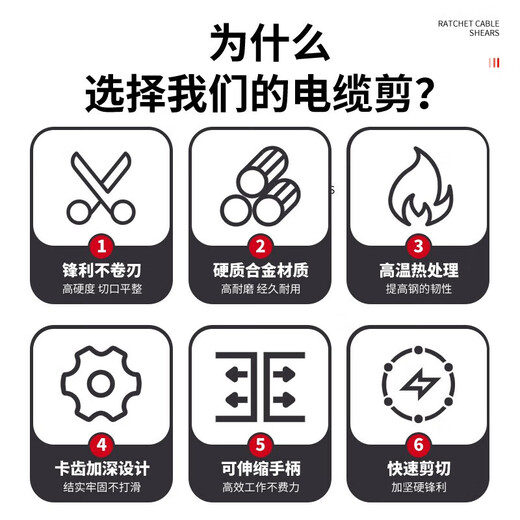 RATCHET CABLE SHEARS

为什么
选择我们的电缆剪?

1
锋利不卷刃
高硬度 切口平整

2
硬质合金材质
高耐磨 经久耐用

3
高温热处理
提高钢的韧性

4
卡齿加深设计
结实牢固不打滑

5
可伸缩手柄
高效工作不费力

6
快速剪切
加坚硬锋利