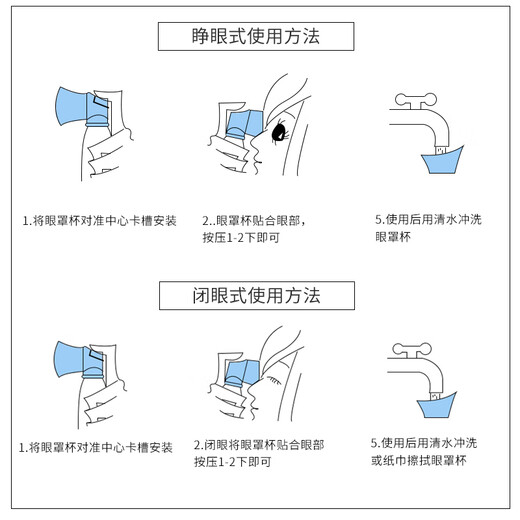 睁眼式使用方法

1.将眼罩杯对准中心卡槽安装

2..眼罩杯贴合眼部，按压1-2下即可

5.使用后用清水冲洗眼罩杯

闭眼式使用方法

1.将眼罩杯对准中心卡槽安装

2.闭眼将眼罩杯贴合眼部按压1-2下即可

5.使用后用清水冲洗或纸巾擦拭眼罩杯