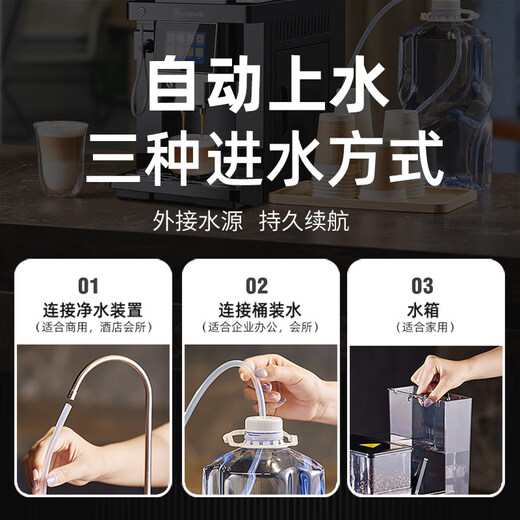 自动上水
三种进水方式

外接水源 持久续航

01
连接净水装置
（适合商用，酒店会所）

02
连接桶装水
（适合企业办公，会所）

03
水箱
（适合家用）