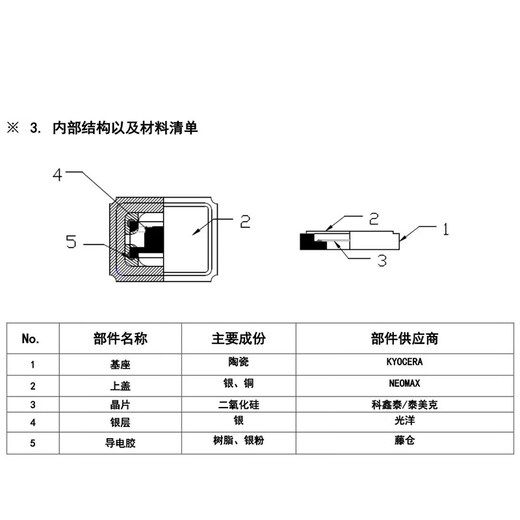 ※ 3. 内部结构以及材料清单

4
2
5
2
1
3

| No. | 部件名称 | 主要成份 | 部件供应商 |
|---|---|---|---|
| 1 | 基座 | 陶瓷 | KYOCERA |
| 2 | 上盖 | 银、铜 | NEOMAX |
| 3 | 晶片 | 二氧化硅 | 科鑫泰/泰美克 |
| 4 | 银层 | 银 | 光洋 |
| 5 | 导电胶 | 树脂、银粉 | 藤仓 |